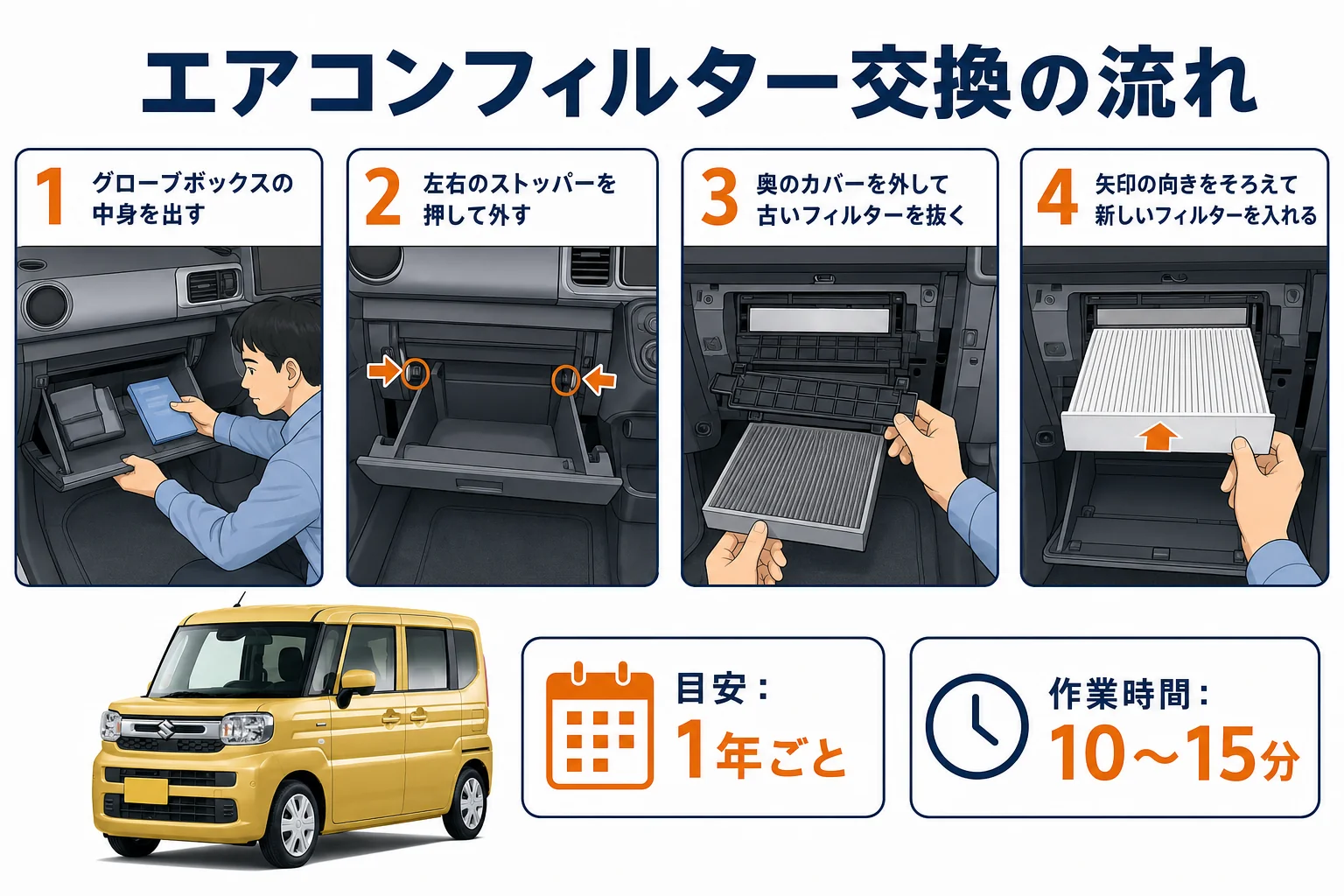 エアコンフィルター交換の流れ

1 グローブボックスの中身を出す

2 左右のストッパーを押して外す

3 奥のカバーを外して古いフィルターを抜く

4 矢印の向きをそろえて新しいフィルターを入れる

目安：
1年ごと

作業時間：
10〜15分