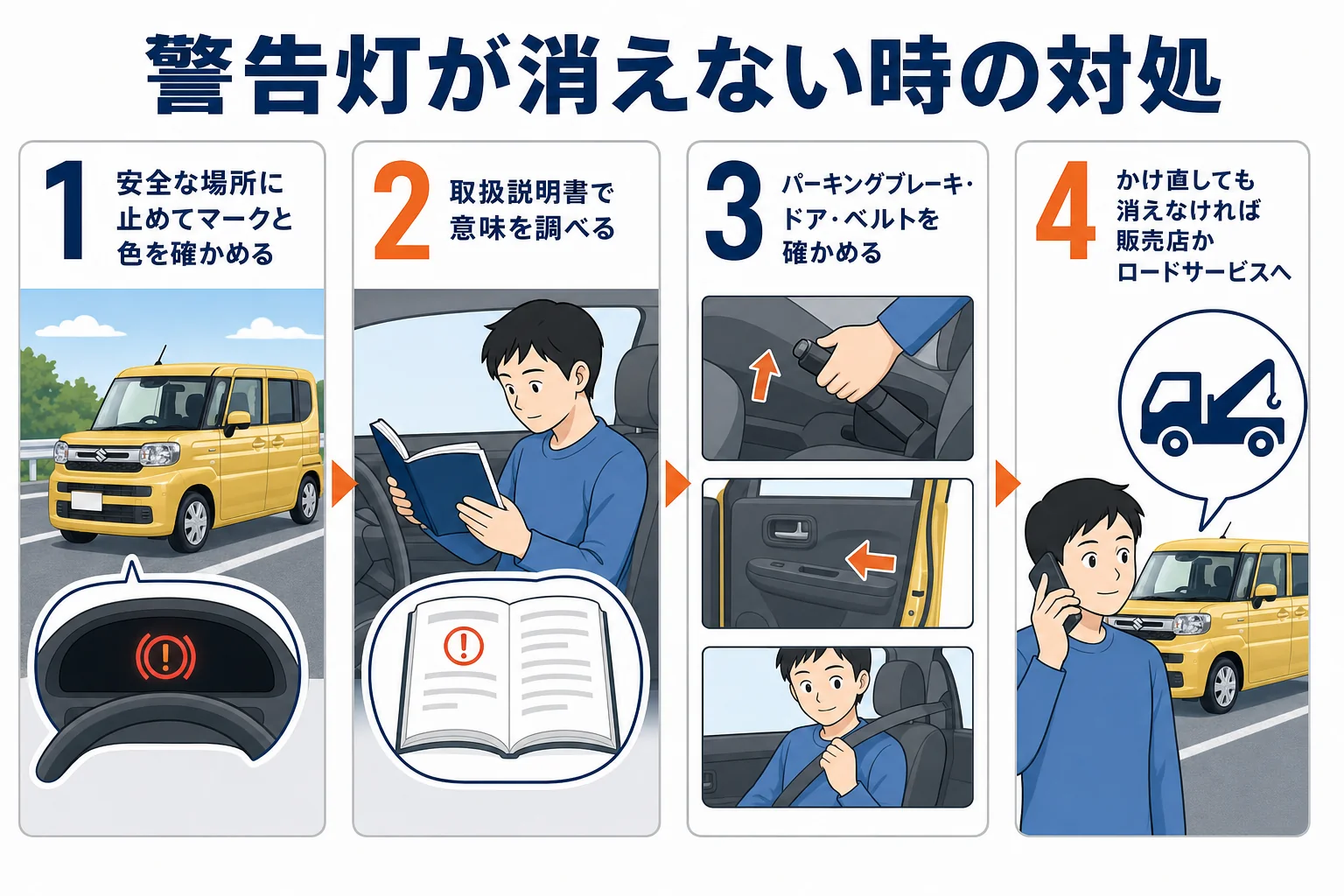 警告灯が消えない時の対処

1 安全な場所に止めてマークと色を確かめる

2 取扱説明書で意味を調べる

3 パーキングブレーキ・ドア・ベルトを確かめる

4 かけ直しても消えなければ販売店かロードサービスへ