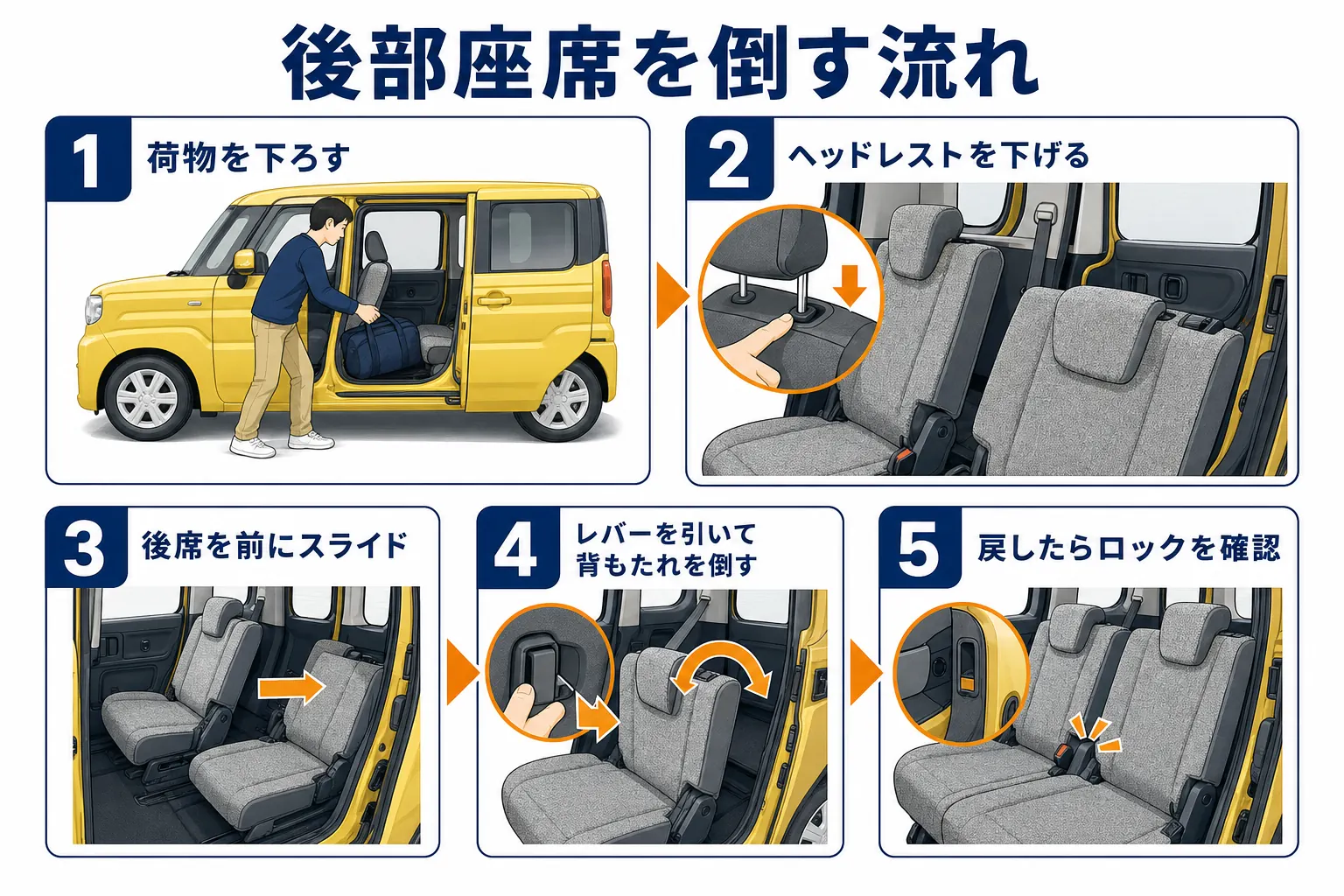 後部座席を倒す流れ

1 荷物を下ろす

2 ヘッドレストを下げる

3 後席を前にスライド

4 レバーを引いて背もたれを倒す

5 戻したらロックを確認